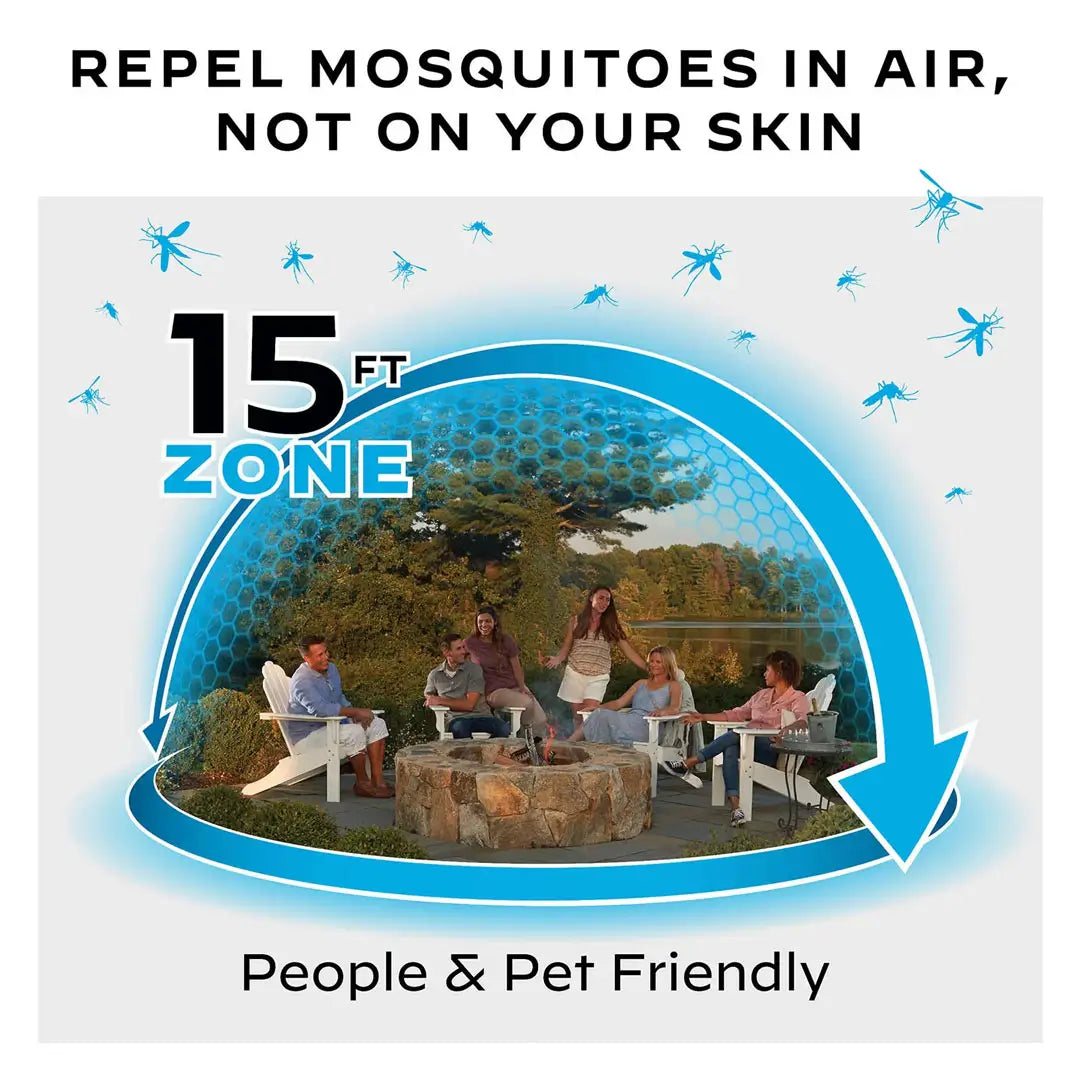 REPEL MOSQUITOES IN AIR, NOT ON YOUR SKIN

15 FT ZONE

People & Pet Friendly