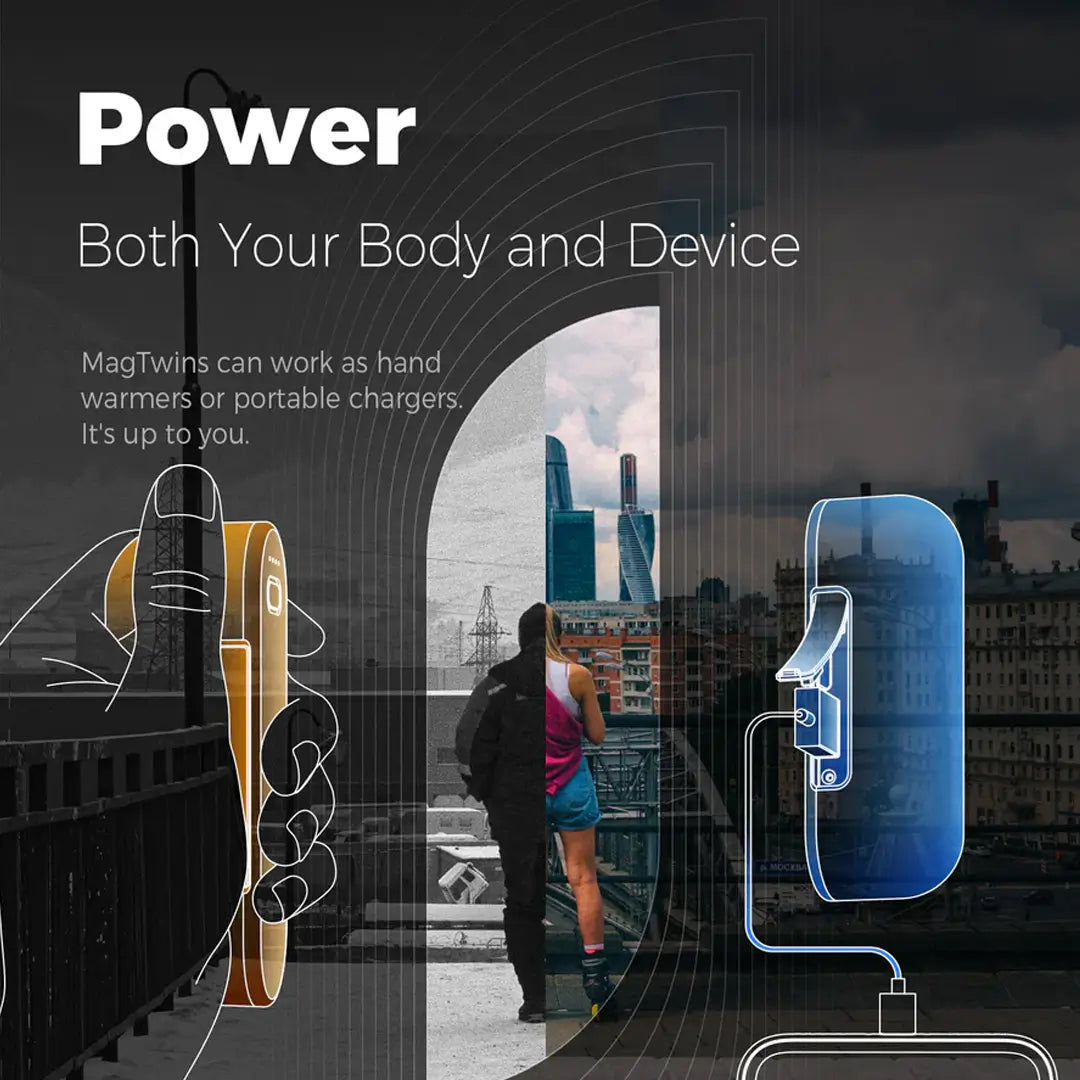 Power

Both Your Body and Device

MagTwins can work as hand warmers or portable chargers. It's up to you.