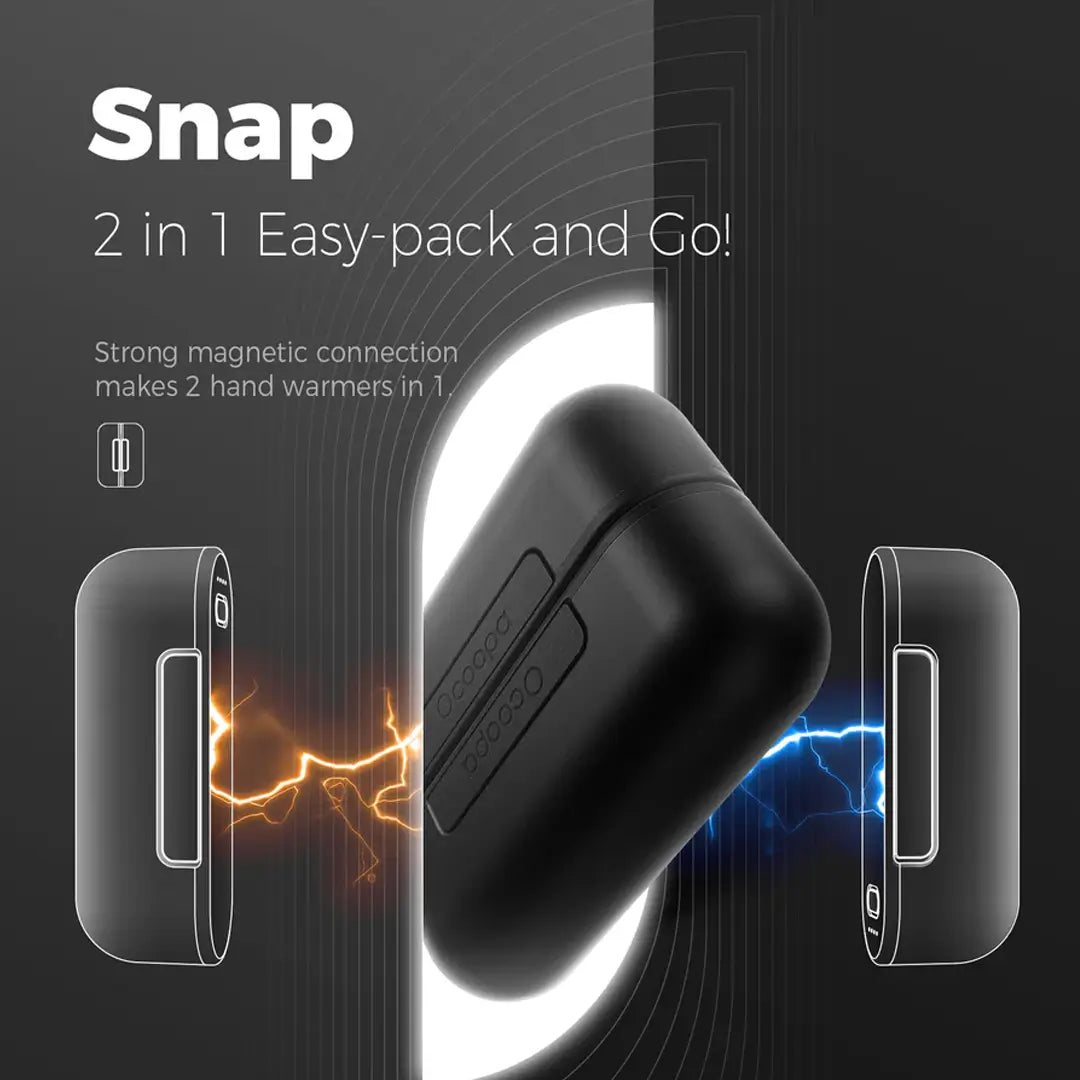 Snap

2 in 1 Easy-pack and Go!

Strong magnetic connection makes 2 hand warmers in 1.

Ocoopa

Ocoopa